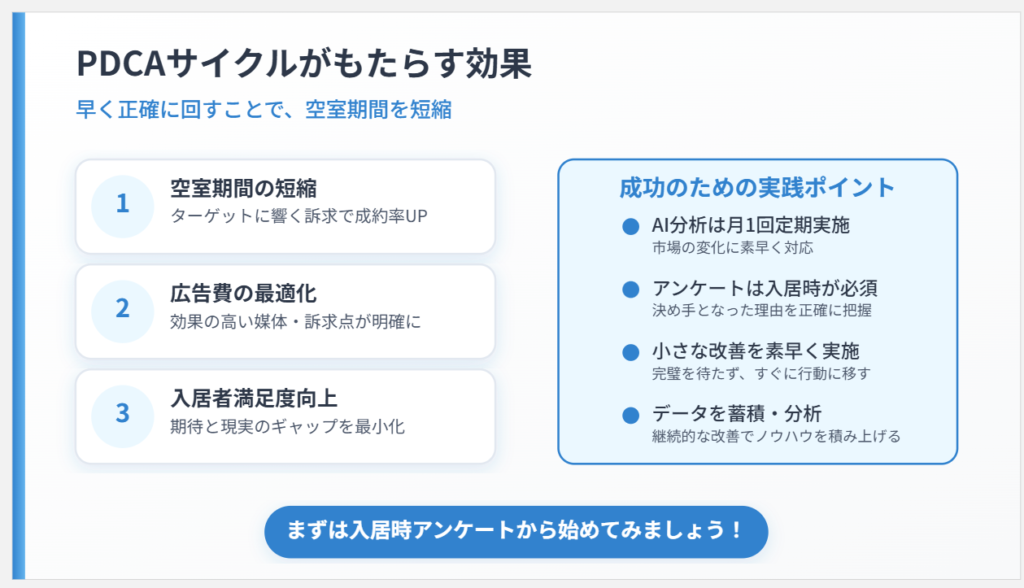 PDCAサイクルがもたらす効果

早く正確に回すことで、空室期間を短縮

1
空室期間の短縮
ターゲットに響く訴求で成約率UP

2
広告費の最適化
効果の高い媒体・訴求点が明確に

3
入居者満足度向上
期待と現実のギャップを最小化

成功のための実践ポイント

• AI分析は月1回定期実施
市場の変化に素早く対応

• アンケートは入居時が必須
決め手となった理由を正確に把握

• 小さな改善を素早く実施
完璧を待たず、すぐに行動に移す

• データを蓄積・分析
継続的な改善でノウハウを積み上げる

まずは入居時アンケートから始めてみましょう！